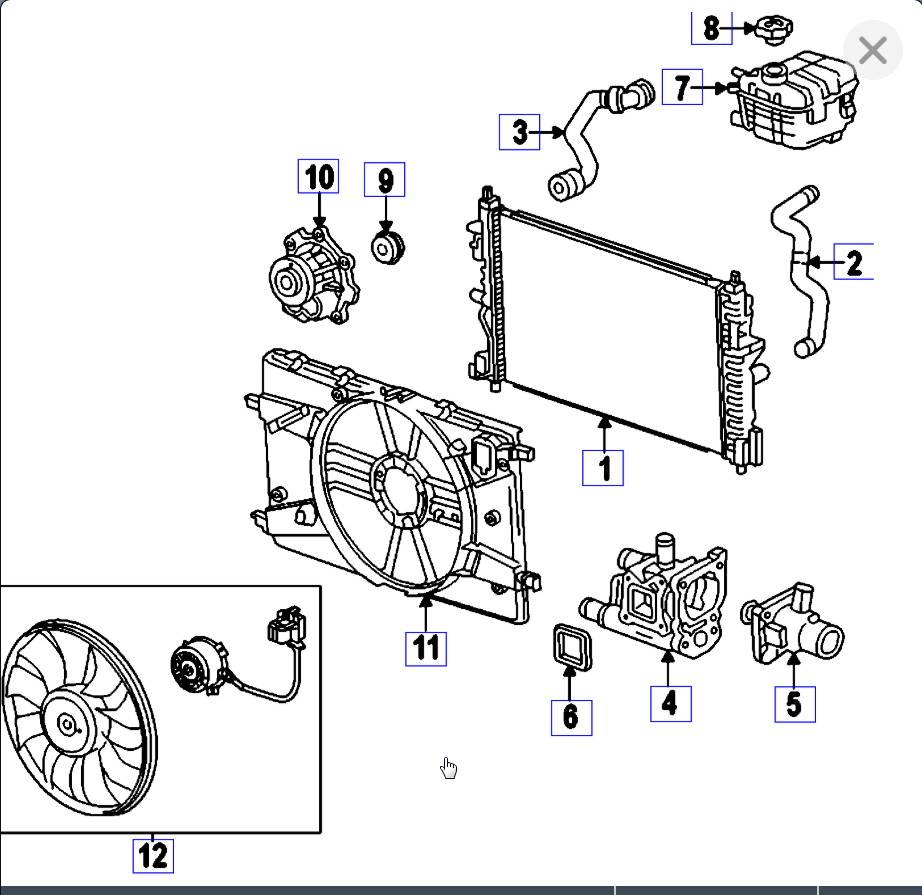 8
7
3
10
9
2
1
11
4
5
6
12