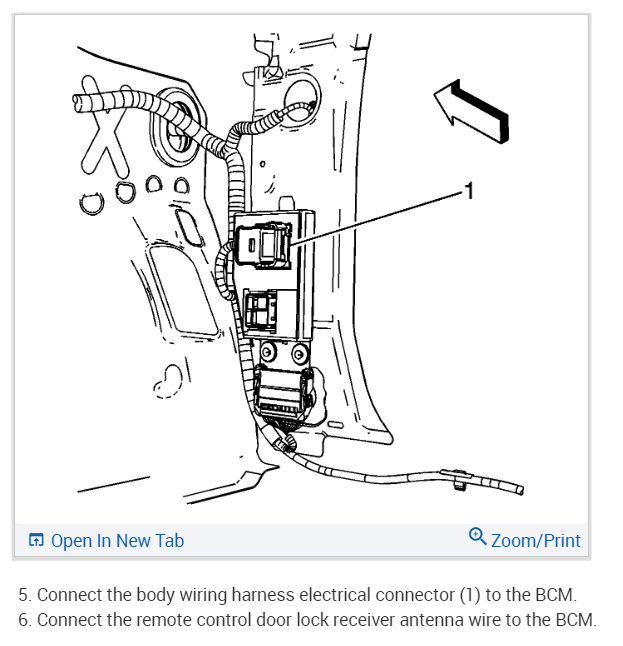 1

Open In New Tab

Zoom/Print

5. Connect the body wiring harness electrical connector (1) to the BCM.
6. Connect the remote control door lock receiver antenna wire to the BCM.