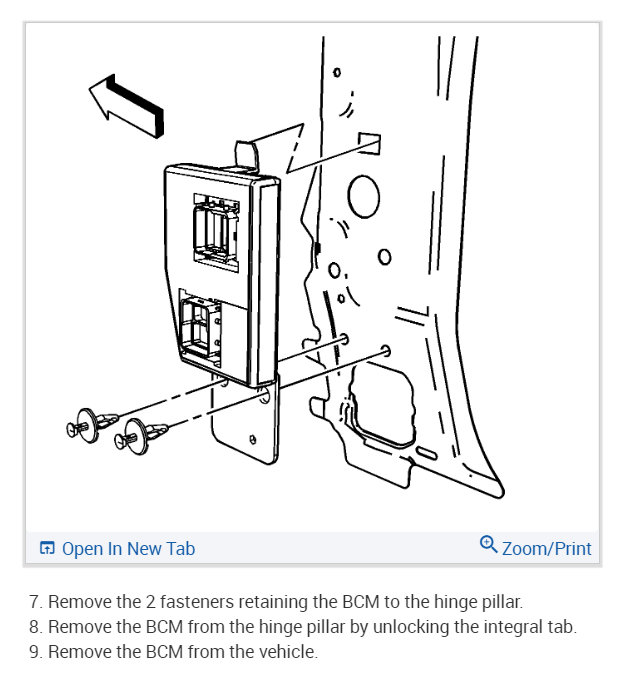 Open In New Tab

Zoom/Print

7. Remove the 2 fasteners retaining the BCM to the hinge pillar.
8. Remove the BCM from the hinge pillar by unlocking the integral tab.
9. Remove the BCM from the vehicle.