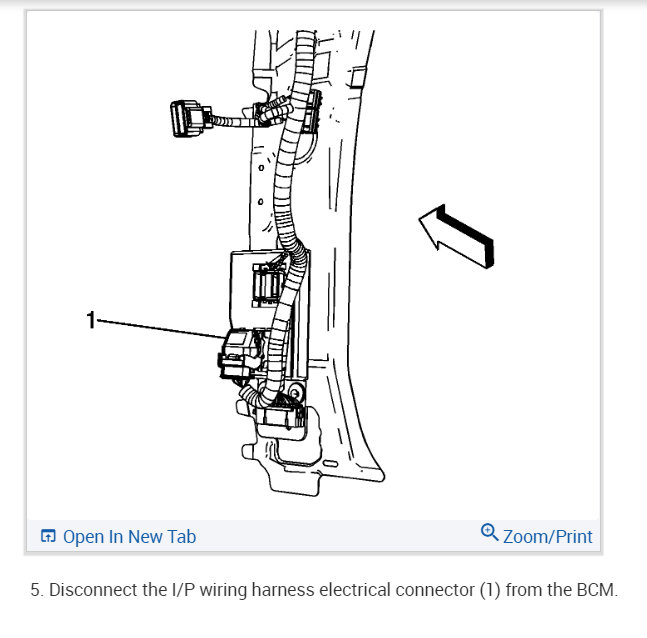 1

Open In New Tab

Zoom/Print

5. Disconnect the I/P wiring harness electrical connector (1) from the BCM.