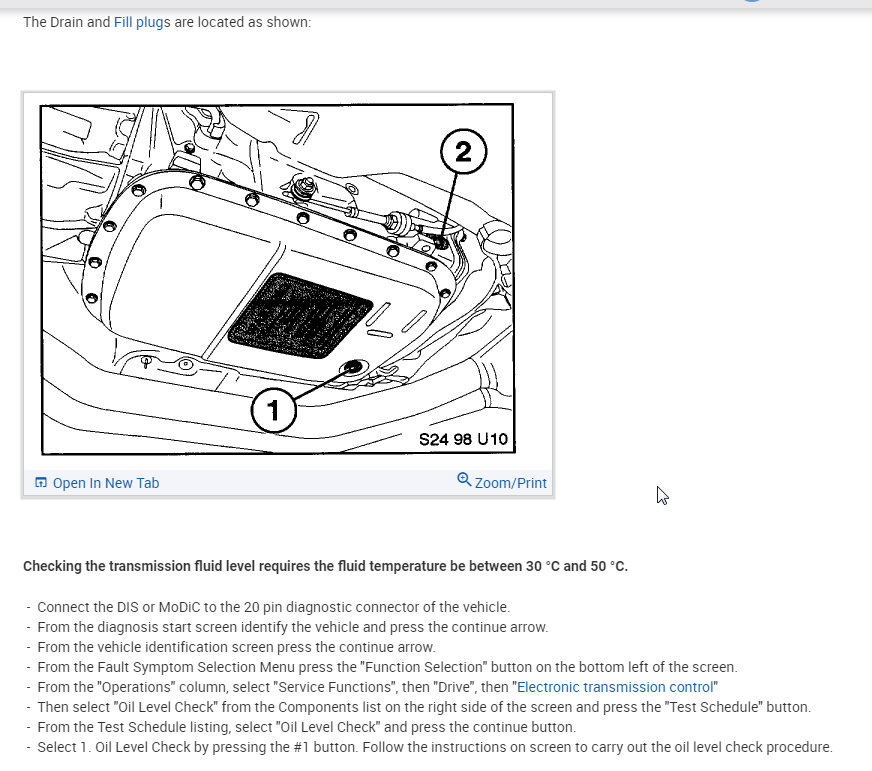 The Drain and Fill plugs are located as shown:

2

1

S24 98 U10

Open In New Tab

Zoom/Print

Checking the transmission fluid level requires the fluid temperature be between 30 °C and 50 °C.

- Connect the DIS or MoDiC to the 20 pin diagnostic connector of the vehicle.
- From the diagnosis start screen identify the vehicle and press the continue arrow.
- From the vehicle identification screen press the continue arrow.
- From the Fault Symptom Selection Menu press the "Function Selection" button on the bottom left of the screen.
- From the "Operations" column, select "Service Functions", then "Drive", then "Electronic transmission control"
- Then select "Oil Level Check" from the Components list on the right side of the screen and press the "Test Schedule" button.
- From the Test Schedule listing, select "Oil Level Check" and press the continue button.
- Select 1. Oil Level Check by pressing the #1 button. Follow the instructions on screen to carry out the oil level check procedure.