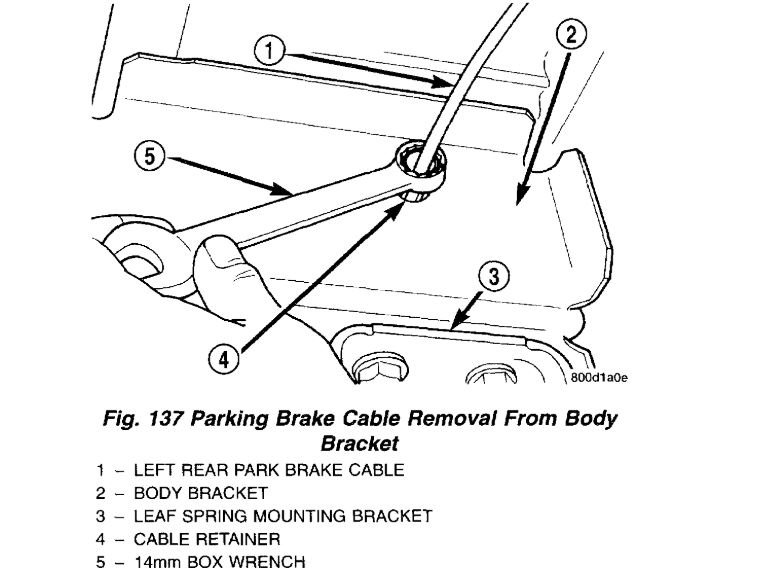 1

2

5

3

4

800d1a0e

Fig. 137 Parking Brake Cable Removal From Body Bracket

1 – LEFT REAR PARK BRAKE CABLE
2 – BODY BRACKET
3 – LEAF SPRING MOUNTING BRACKET
4 – CABLE RETAINER
5 – 14mm BOX WRENCH