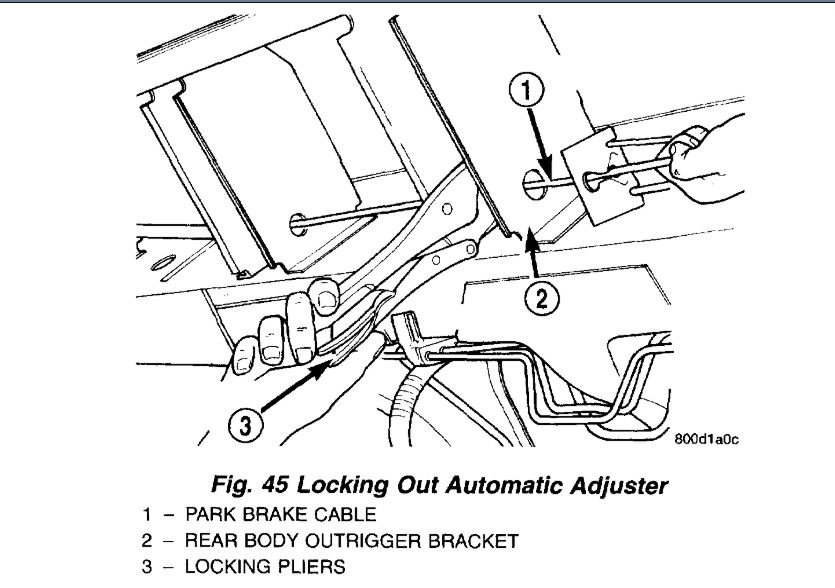 1

2

3

800d1a0c

Fig. 45 Locking Out Automatic Adjuster

1 – PARK BRAKE CABLE
2 – REAR BODY OUTRIGGER BRACKET
3 – LOCKING PLIERS