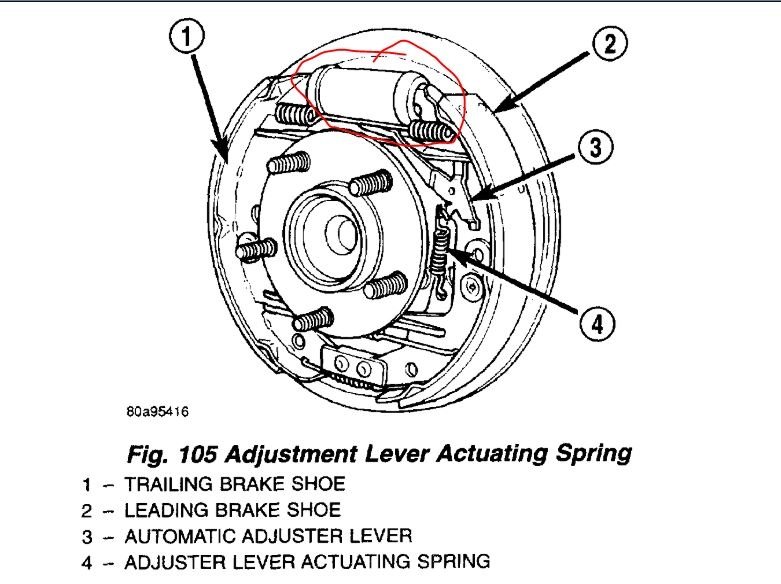 1
2
3
4

80a95416

Fig. 105 Adjustment Lever Actuating Spring
1 – TRAILING BRAKE SHOE
2 – LEADING BRAKE SHOE
3 – AUTOMATIC ADJUSTER LEVER
4 – ADJUSTER LEVER ACTUATING SPRING