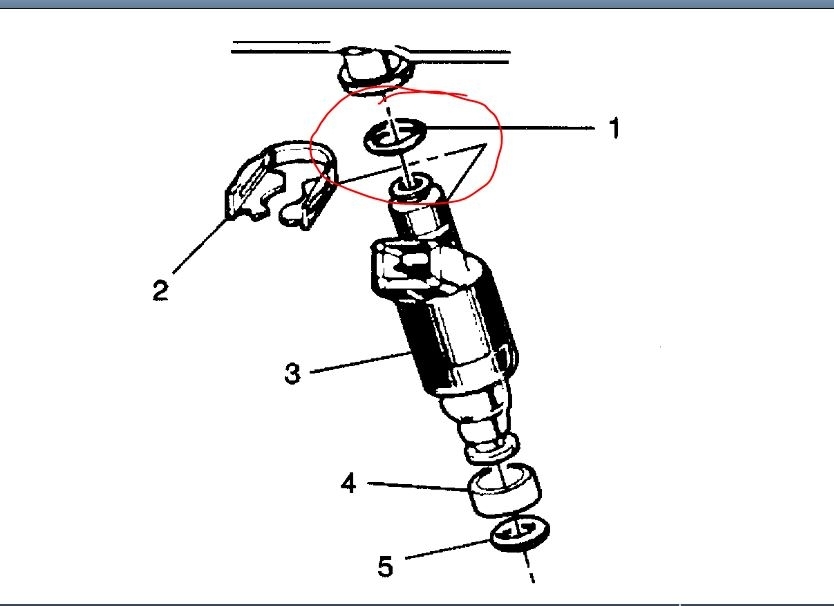 1

2

3

4

5