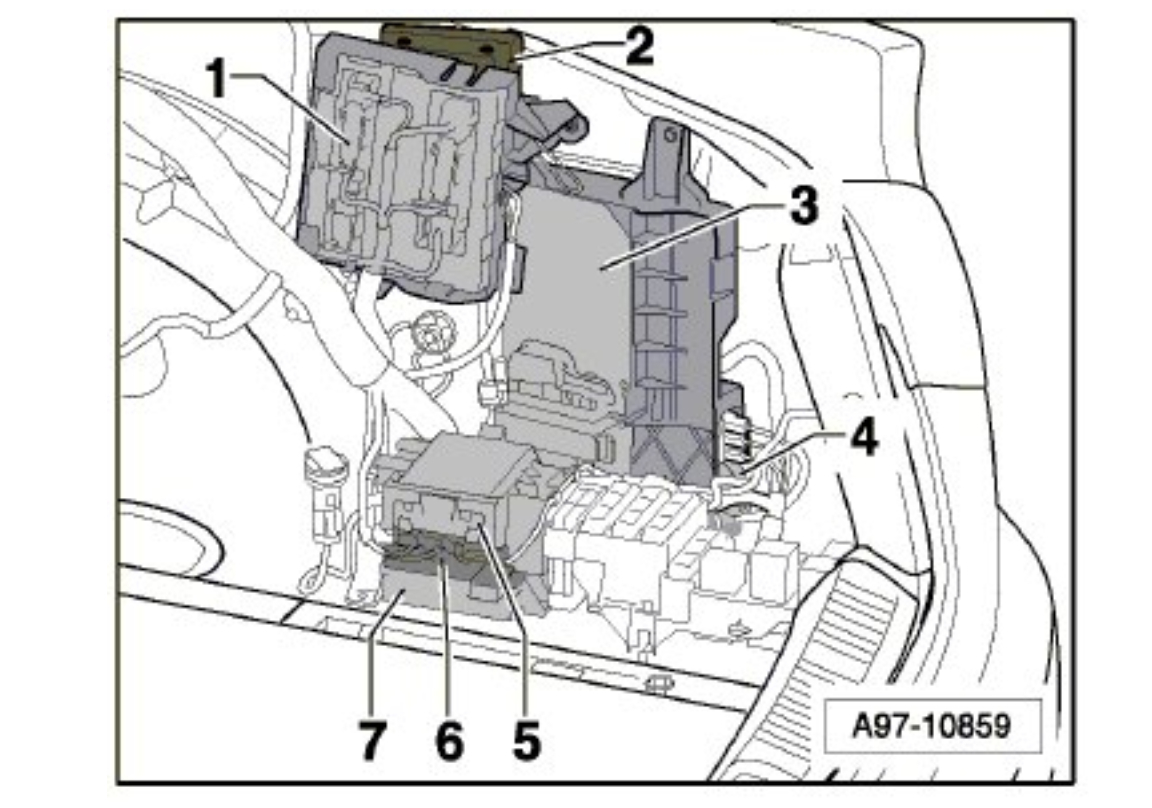 1
2
3
4
7
6
5
A97-10859