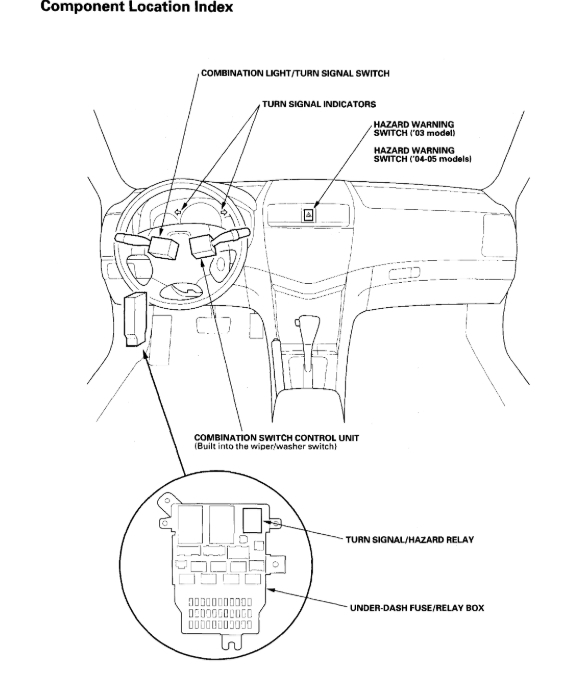 Component Location Index

COMBINATION LIGHT/TURN SIGNAL SWITCH

TURN SIGNAL INDICATORS

HAZARD WARNING SWITCH ('03 model)

HAZARD WARNING SWITCH ('04-05 models)

COMBINATION SWITCH CONTROL UNIT (Built into the wiper/washer switch)

TURN SIGNAL/HAZARD RELAY

UNDER-DASH FUSE/RELAY BOX