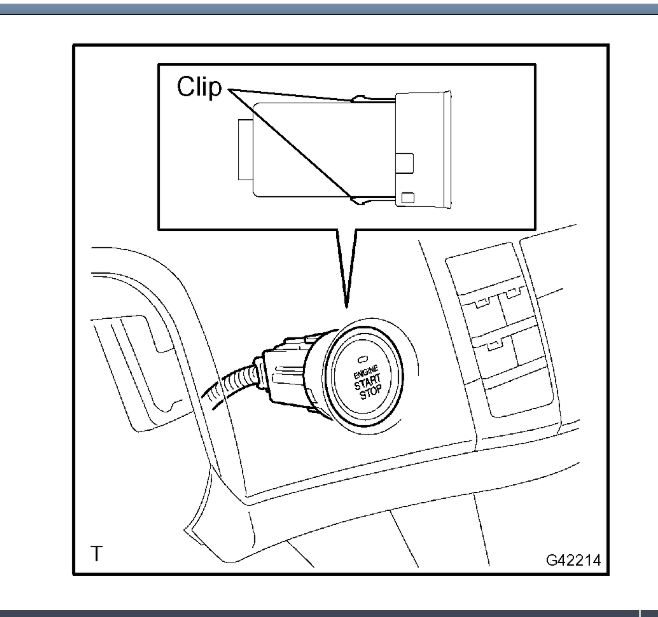 Clip

ENGINE
START
STOP

T

G42214