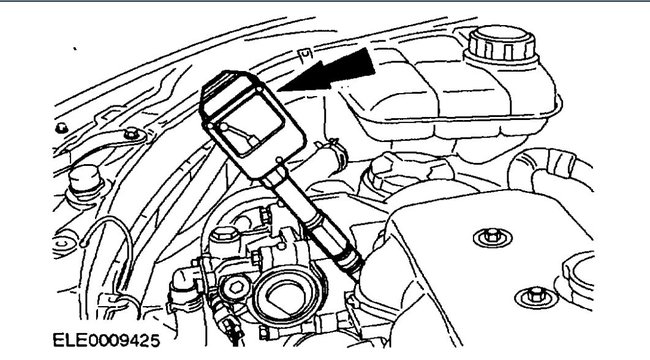 ELE0009425