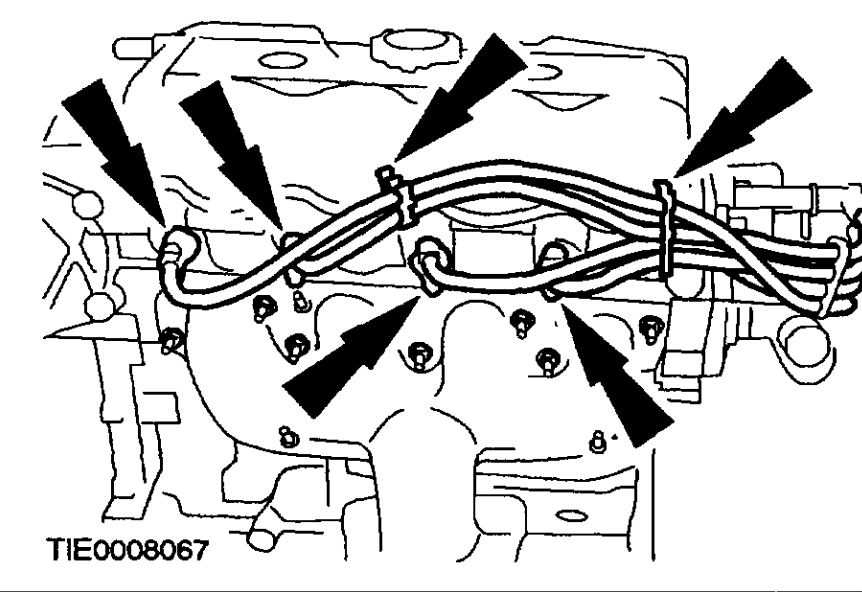 TIE0008067