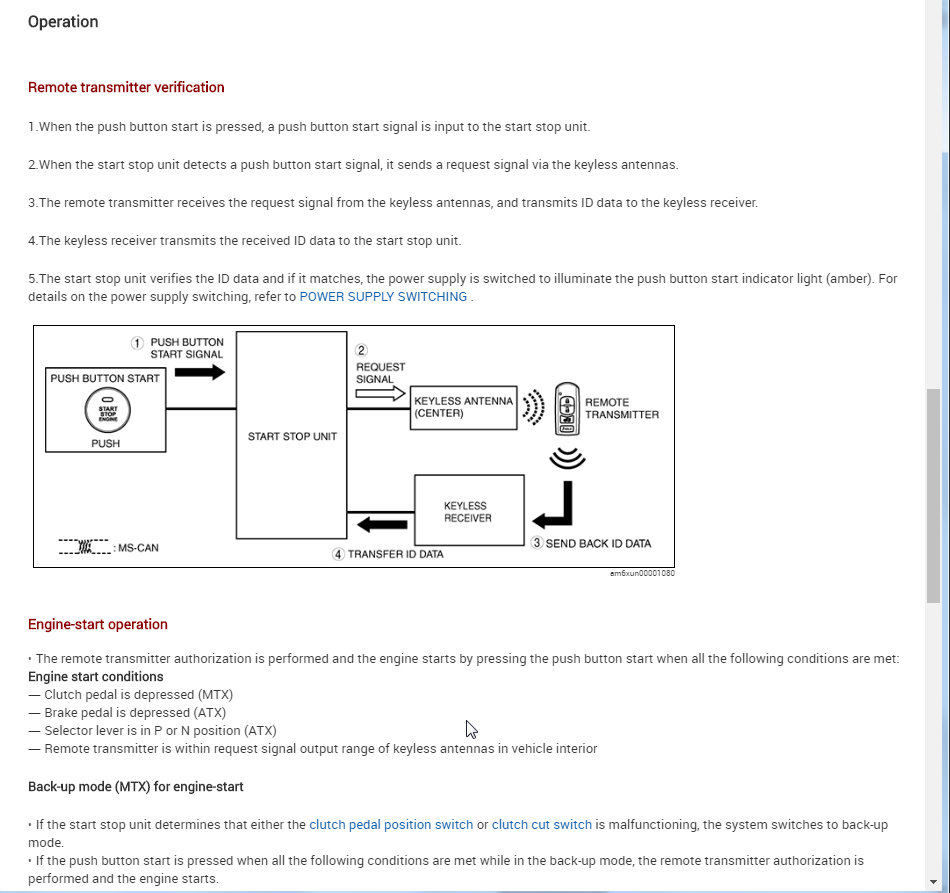 Operation

Remote transmitter verification

1.When the push button start is pressed, a push button start signal is input to the start stop unit.

2.When the start stop unit detects a push button start signal, it sends a request signal via the keyless antennas.

3.The remote transmitter receives the request signal from the keyless antennas, and transmits ID data to the keyless receiver.

4.The keyless receiver transmits the received ID data to the start stop unit.

5.The start stop unit verifies the ID data and if it matches, the power supply is switched to illuminate the push button start indicator light (amber). For details on the power supply switching, refer to POWER SUPPLY SWITCHING .

① PUSH BUTTON START SIGNAL
PUSH BUTTON START
START STOP ENGINE
PUSH
START STOP UNIT
② REQUEST SIGNAL
KEYLESS ANTENNA (CENTER)
REMOTE TRANSMITTER
KEYLESS RECEIVER
③ SEND BACK ID DATA
④ TRANSFER ID DATA
: MS-CAN
am6xun00001080

Engine-start operation

• The remote transmitter authorization is performed and the engine starts by pressing the push button start when all the following conditions are met:
Engine start conditions
— Clutch pedal is depressed (MTX)
— Brake pedal is depressed (ATX)
— Selector lever is in P or N position (ATX)
— Remote transmitter is within request signal output range of keyless antennas in vehicle interior

Back-up mode (MTX) for engine-start

• If the start stop unit determines that either the clutch pedal position switch or clutch cut switch is malfunctioning, the system switches to back-up mode.
• If the push button start is pressed when all the following conditions are met while in the back-up mode, the remote transmitter authorization is performed and the engine starts.