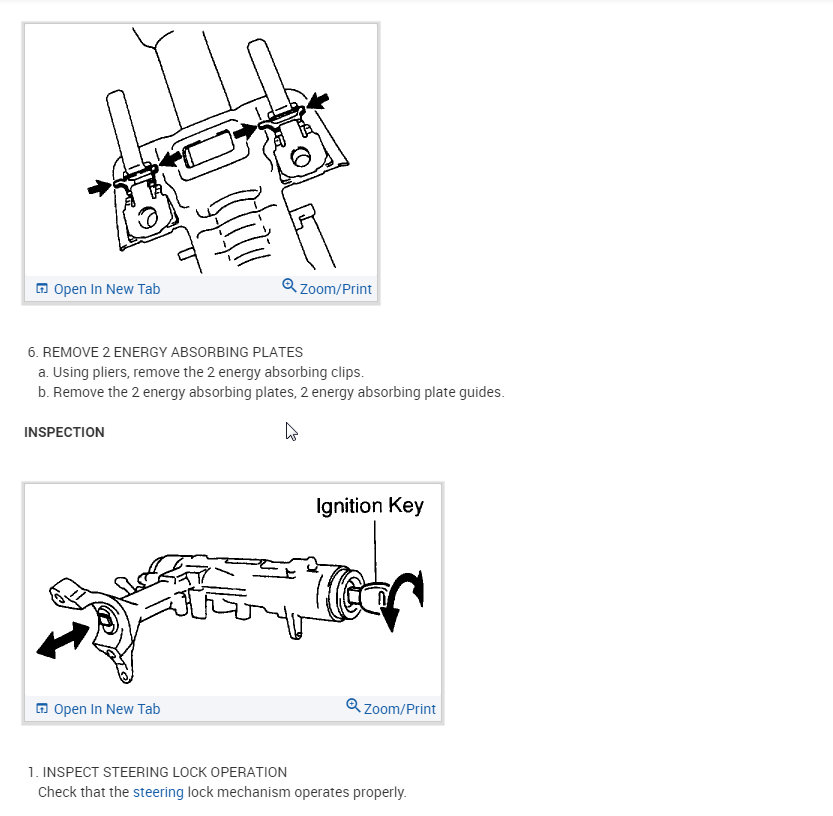 Open In New Tab
Zoom/Print

6. REMOVE 2 ENERGY ABSORBING PLATES
a. Using pliers, remove the 2 energy absorbing clips.
b. Remove the 2 energy absorbing plates, 2 energy absorbing plate guides.

INSPECTION

Ignition Key

Open In New Tab
Zoom/Print

1. INSPECT STEERING LOCK OPERATION
Check that the steering lock mechanism operates properly.