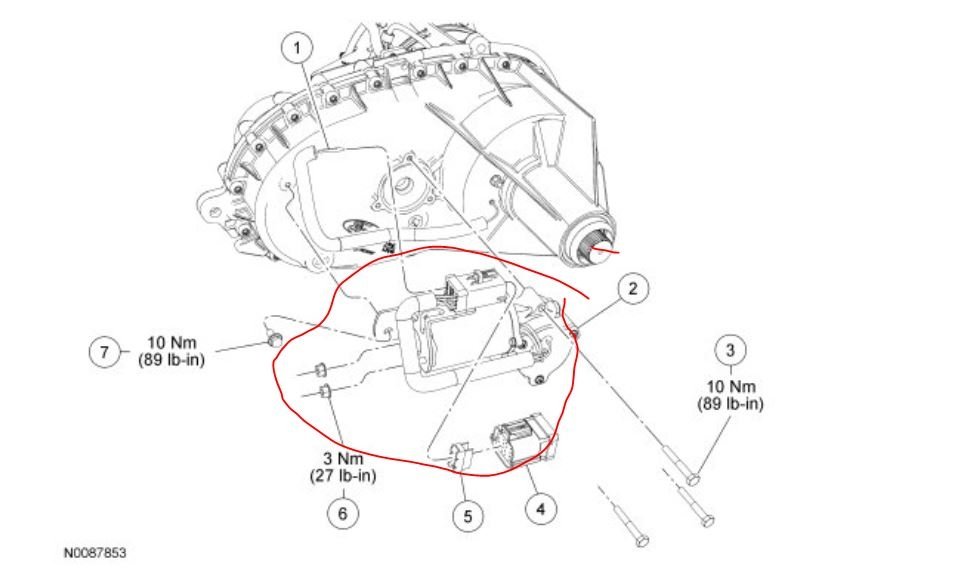 1

2

7 10 Nm (89 lb-in)

3 10 Nm (89 lb-in)

3 Nm (27 lb-in)

6

5

4

N0087853