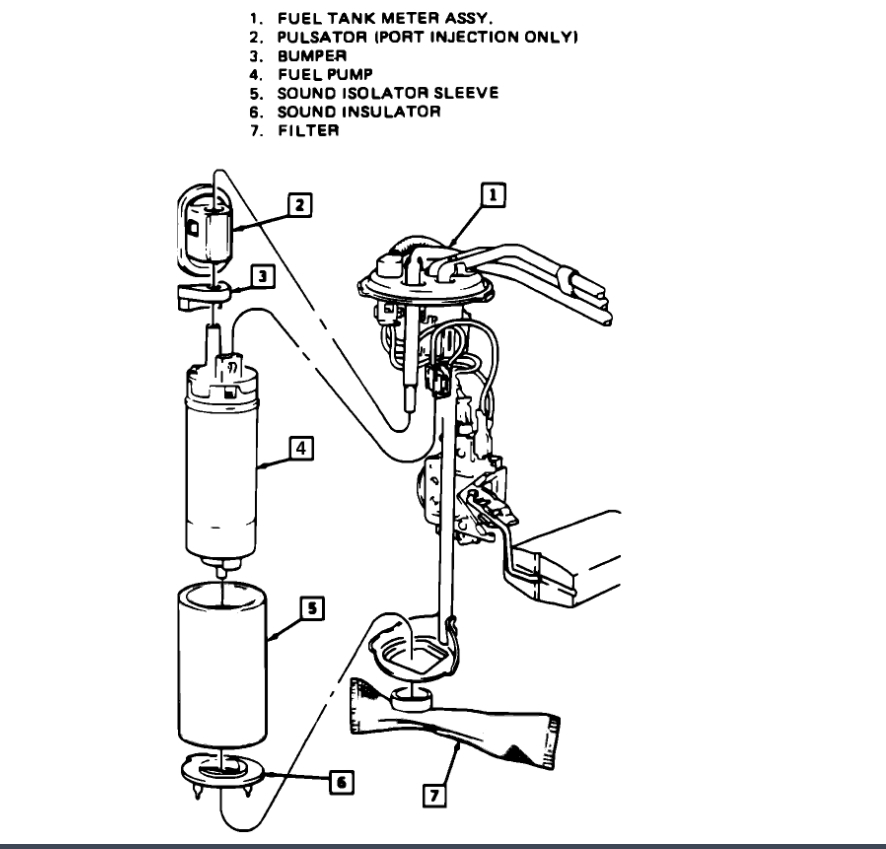 1. FUEL TANK METER ASSY.
2. PULSATOR (PORT INJECTION ONLY)
3. BUMPER
4. FUEL PUMP
5. SOUND ISOLATOR SLEEVE
6. SOUND INSULATOR
7. FILTER

2
1
3
4
5
6
7