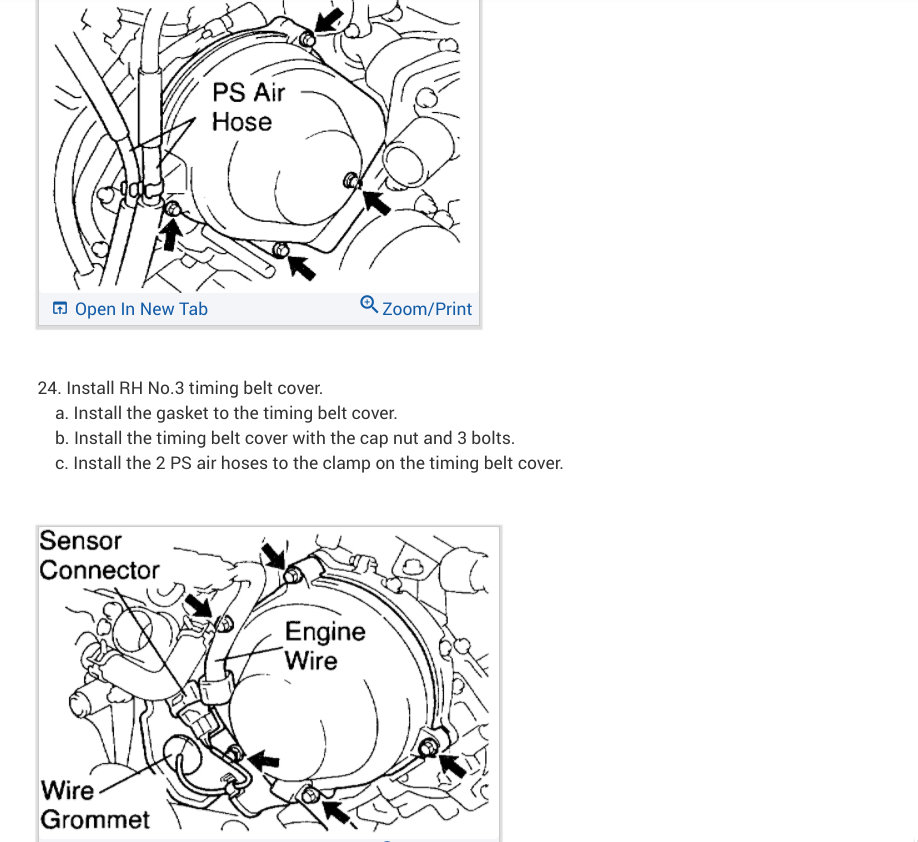 PS Air
Hose

Open In New Tab
Zoom/Print

24. Install RH No.3 timing belt cover.
a. Install the gasket to the timing belt cover.
b. Install the timing belt cover with the cap nut and 3 bolts.
c. Install the 2 PS air hoses to the clamp on the timing belt cover.

Sensor
Connector
Engine
Wire
Wire
Grommet