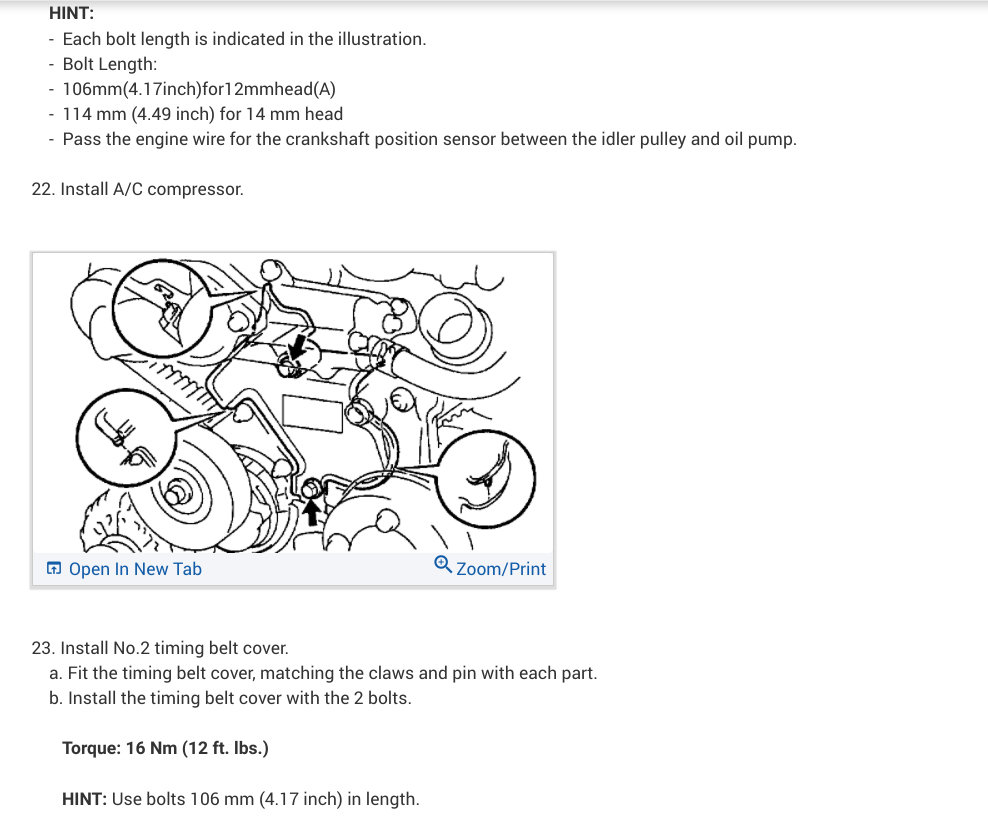 HINT:
- Each bolt length is indicated in the illustration.
- Bolt Length:
- 106mm(4.17inch)for12mmhead(A)
- 114 mm (4.49 inch) for 14 mm head
- Pass the engine wire for the crankshaft position sensor between the idler pulley and oil pump.

22. Install A/C compressor.

Open In New Tab
Zoom/Print

23. Install No.2 timing belt cover.
a. Fit the timing belt cover, matching the claws and pin with each part.
b. Install the timing belt cover with the 2 bolts.

Torque: 16 Nm (12 ft. lbs.)

HINT: Use bolts 106 mm (4.17 inch) in length.