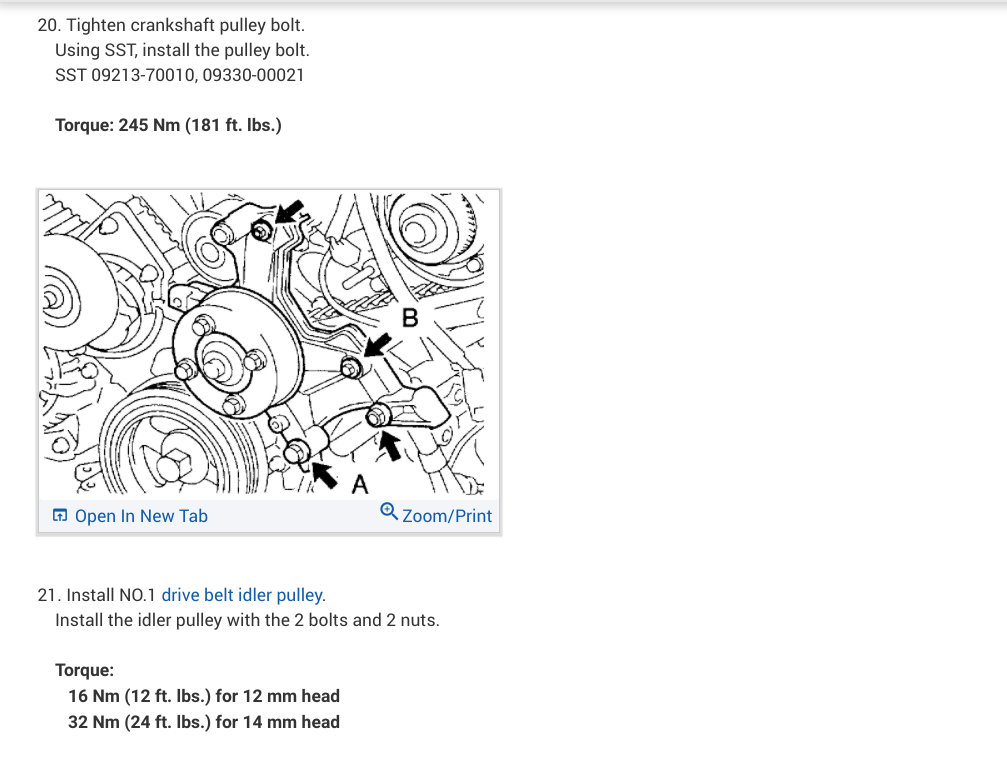 20. Tighten crankshaft pulley bolt.
Using SST, install the pulley bolt.
SST 09213-70010, 09330-00021

Torque: 245 Nm (181 ft. lbs.)

B
A

Open In New Tab
Zoom/Print

21. Install NO.1 drive belt idler pulley.
Install the idler pulley with the 2 bolts and 2 nuts.

Torque:
16 Nm (12 ft. lbs.) for 12 mm head
32 Nm (24 ft. lbs.) for 14 mm head