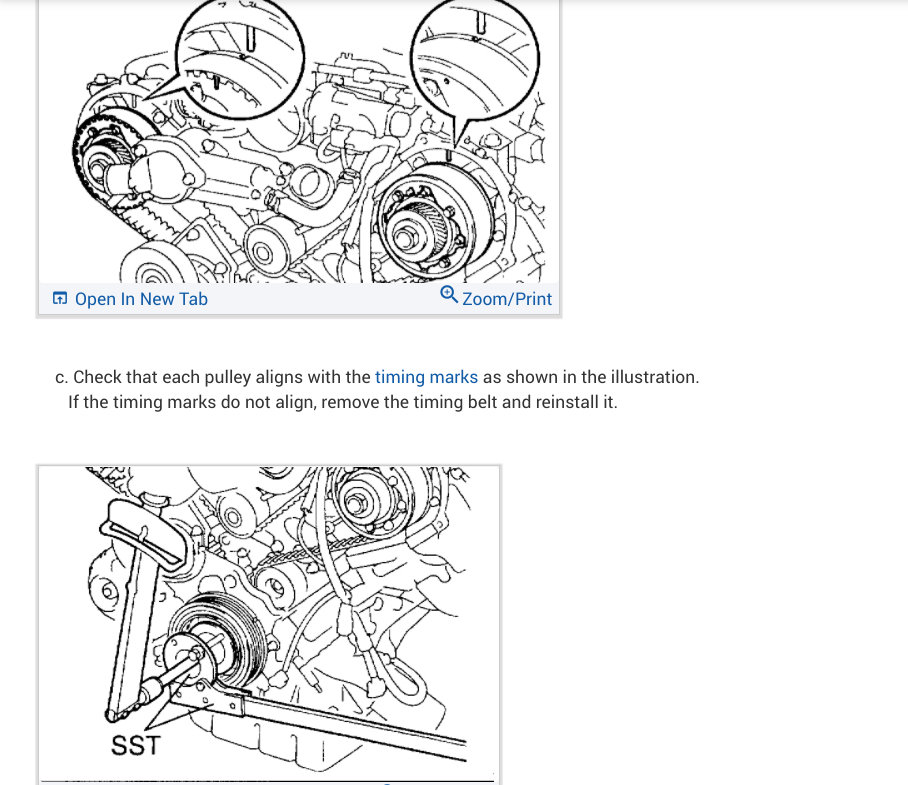 Open In New Tab

Zoom/Print

c. Check that each pulley aligns with the timing marks as shown in the illustration. If the timing marks do not align, remove the timing belt and reinstall it.

SST