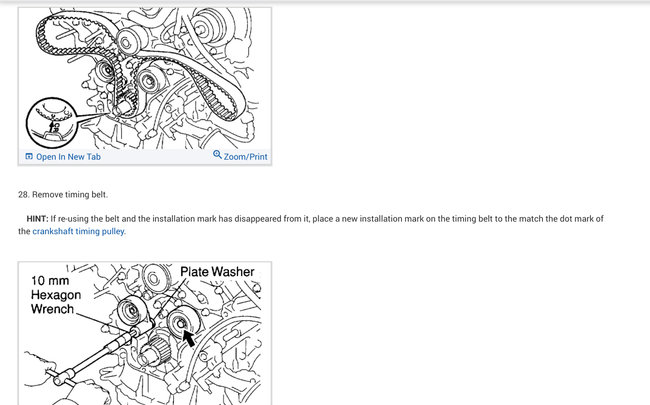 Open In New Tab
Zoom/Print

28. Remove timing belt.

HINT: If re-using the belt and the installation mark has disappeared from it, place a new installation mark on the timing belt to the match the dot mark of the crankshaft timing pulley.

10 mm Hexagon Wrench
Plate Washer