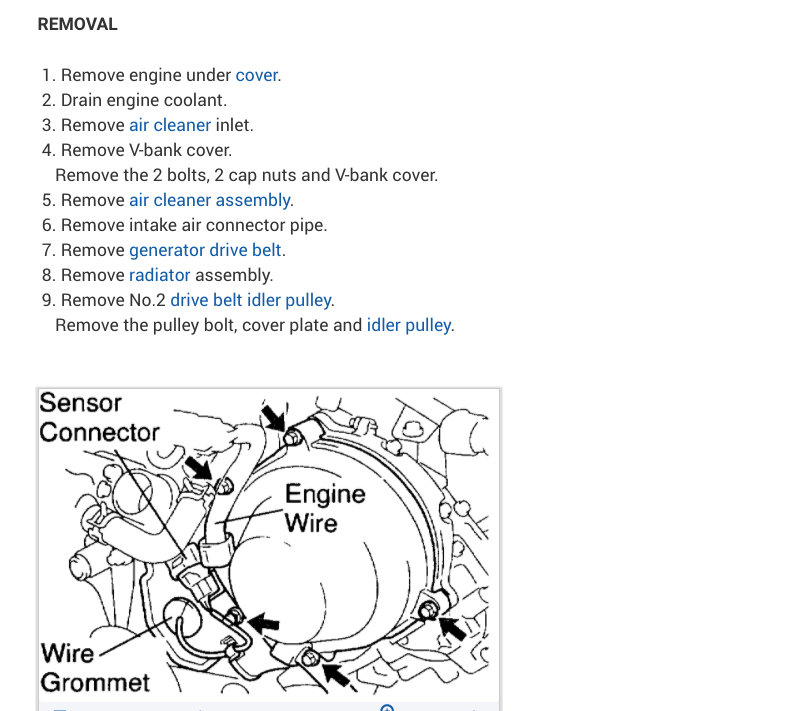 REMOVAL

1. Remove engine under cover.
2. Drain engine coolant.
3. Remove air cleaner inlet.
4. Remove V-bank cover.
Remove the 2 bolts, 2 cap nuts and V-bank cover.
5. Remove air cleaner assembly.
6. Remove intake air connector pipe.
7. Remove generator drive belt.
8. Remove radiator assembly.
9. Remove No.2 drive belt idler pulley.
Remove the pulley bolt, cover plate and idler pulley.

Sensor Connector

Engine Wire

Wire Grommet