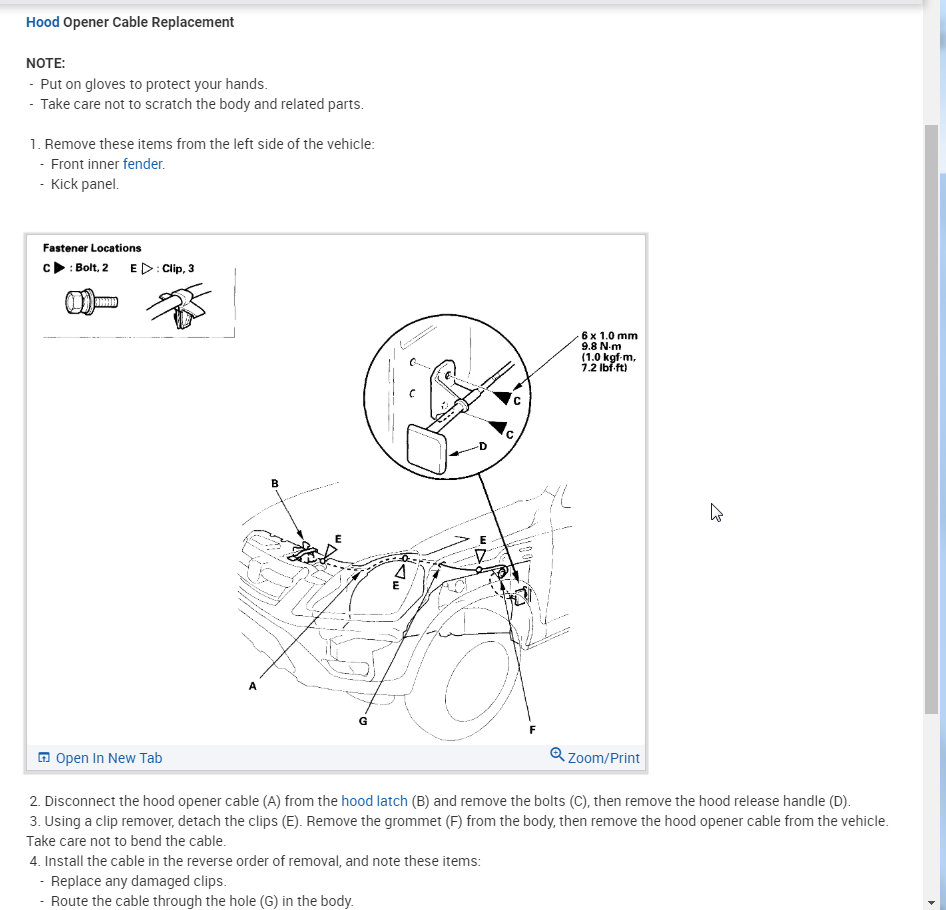 Hood Opener Cable Replacement

NOTE:
- Put on gloves to protect your hands.
- Take care not to scratch the body and related parts.

1. Remove these items from the left side of the vehicle:
- Front inner fender.
- Kick panel.

Fastener Locations
C ▶ : Bolt, 2 E ▷ : Clip, 3

6 x 1.0 mm
9.8 N·m
(1.0 kgf·m,
7.2 lbf·ft)

C
C
D
B
E
E
E
A
G
F

Open In New Tab
Zoom/Print

2. Disconnect the hood opener cable (A) from the hood latch (B) and remove the bolts (C), then remove the hood release handle (D).
3. Using a clip remover, detach the clips (E). Remove the grommet (F) from the body, then remove the hood opener cable from the vehicle. Take care not to bend the cable.
4. Install the cable in the reverse order of removal, and note these items:
- Replace any damaged clips.
- Route the cable through the hole (G) in the body.