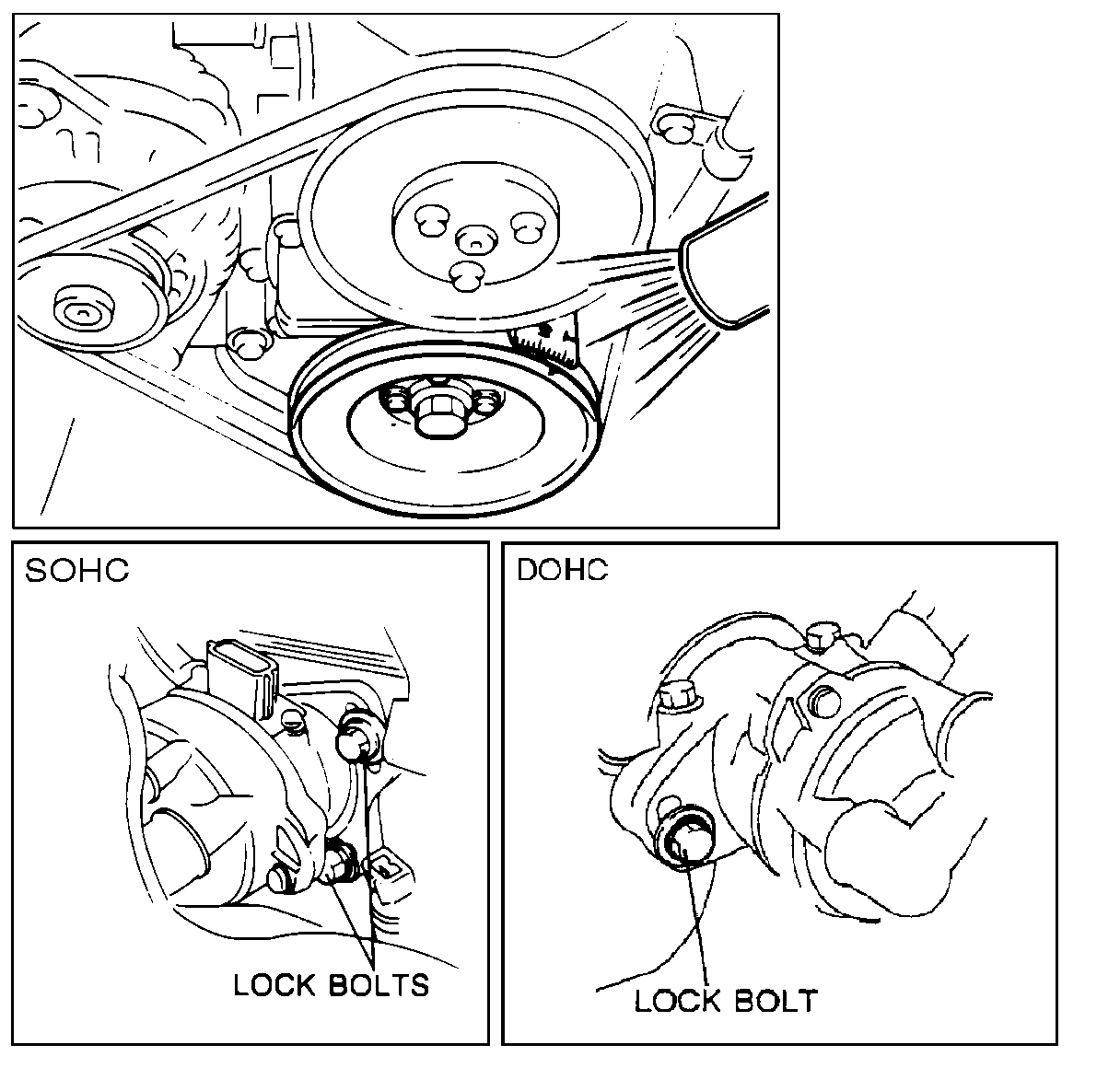 SOHC

LOCK BOLTS

DOHC

LOCK BOLT