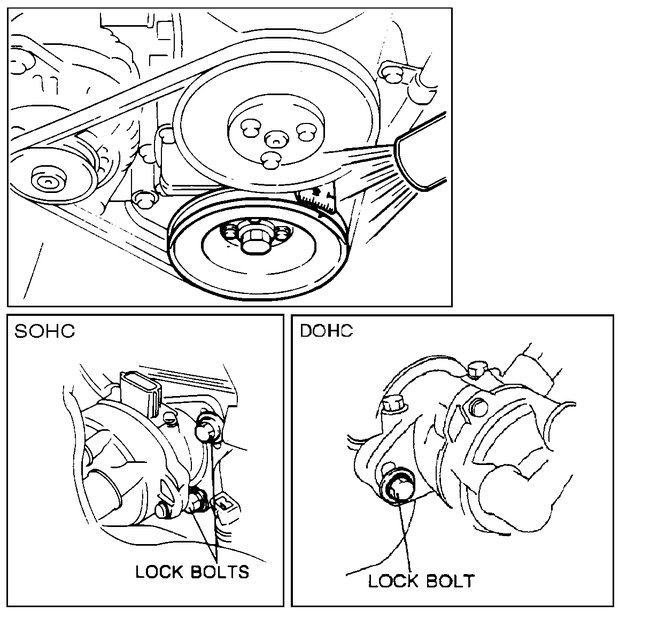 SOHC

LOCK BOLTS

DOHC

LOCK BOLT