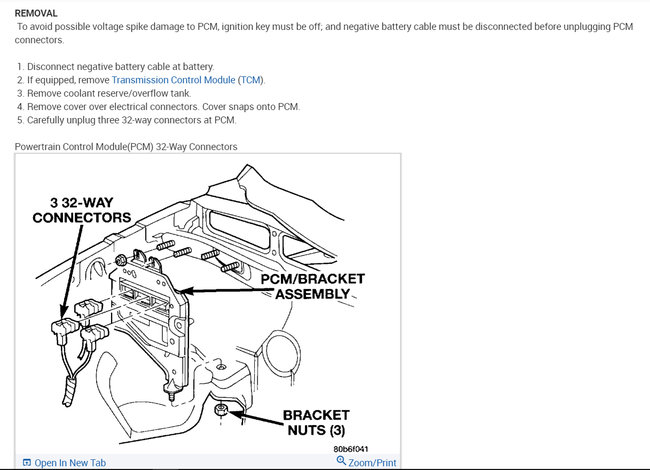 REMOVAL

To avoid possible voltage spike damage to PCM, ignition key must be off; and negative battery cable must be disconnected before unplugging PCM connectors.

1. Disconnect negative battery cable at battery.
2. If equipped, remove Transmission Control Module (TCM).
3. Remove coolant reserve/overflow tank.
4. Remove cover over electrical connectors. Cover snaps onto PCM.
5. Carefully unplug three 32-way connectors at PCM.

Powertrain Control Module(PCM) 32-Way Connectors

3 32-WAY CONNECTORS

PCM/BRACKET ASSEMBLY

BRACKET NUTS (3)

80b6f041

Open In New Tab

Zoom/Print