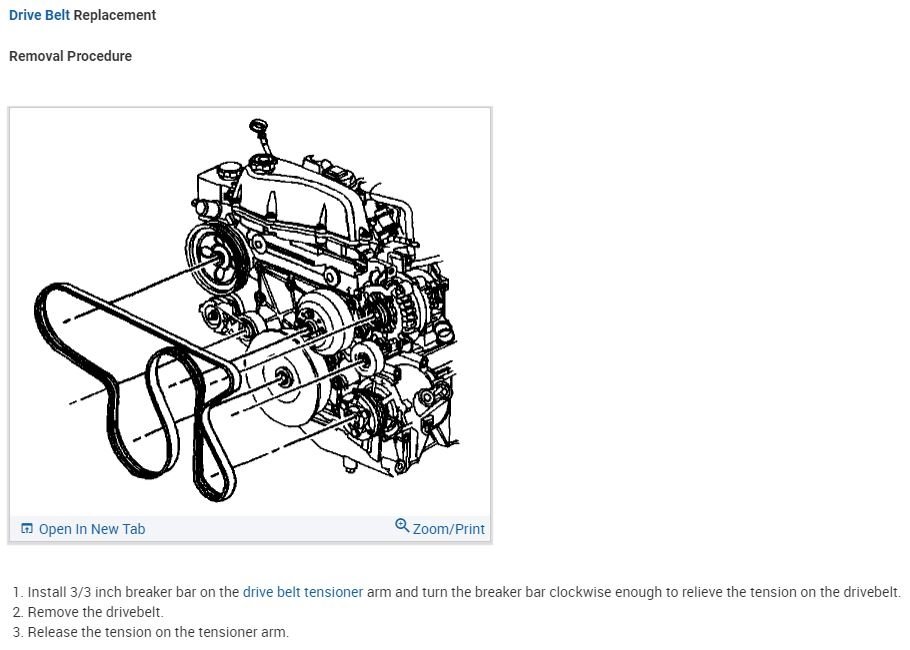 Drive Belt Replacement

Removal Procedure

Open In New Tab

Zoom/Print

1. Install 3/3 inch breaker bar on the drive belt tensioner arm and turn the breaker bar clockwise enough to relieve the tension on the drivebelt.
2. Remove the drivebelt.
3. Release the tension on the tensioner arm.