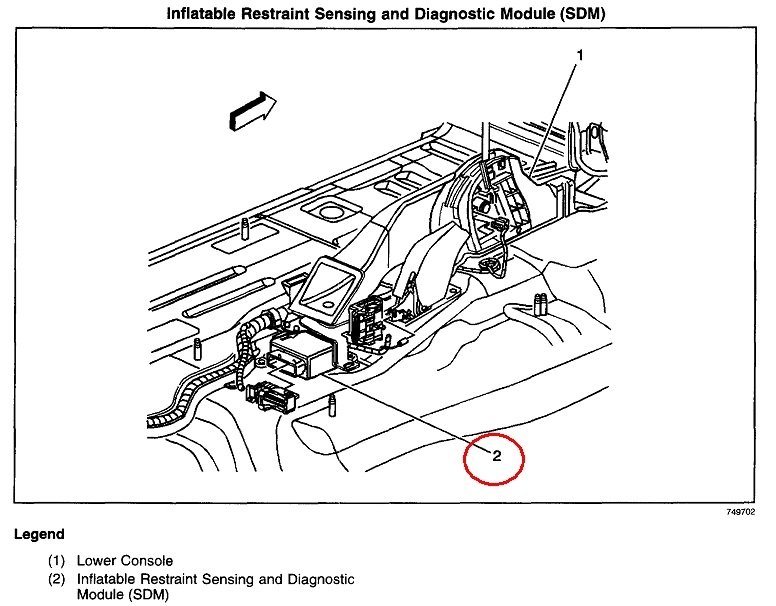 Inflatable Restraint Sensing and Diagnostic Module (SDM)

1

2

749702

Legend

(1) Lower Console
(2) Inflatable Restraint Sensing and Diagnostic Module (SDM)