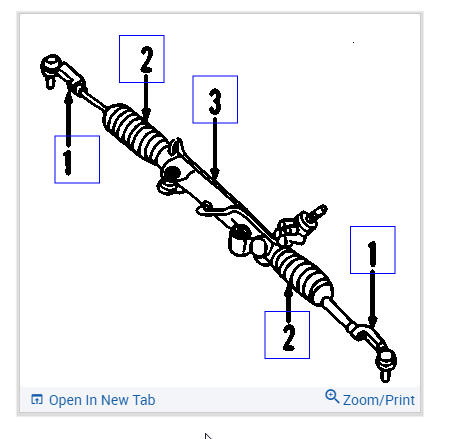 2
3
1
1
2
Open In New Tab
Zoom/Print