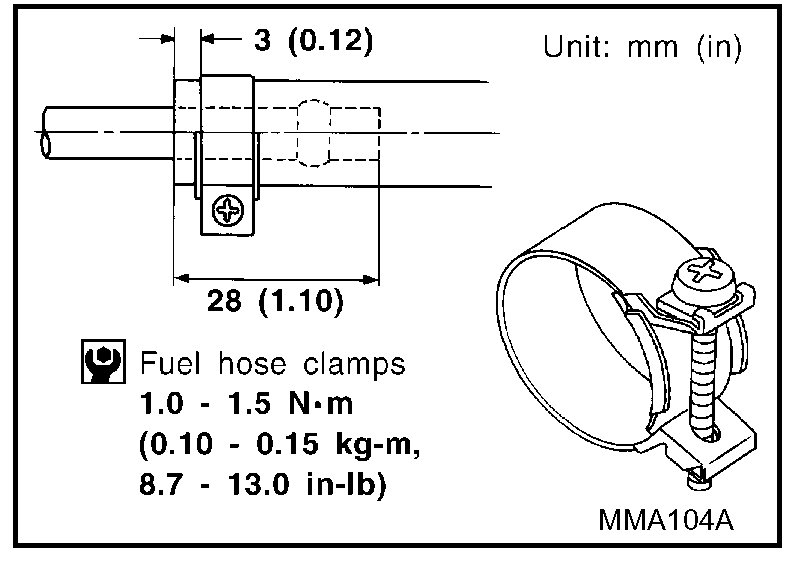 3 (0.12)

Unit: mm (in)

28 (1.10)

Fuel hose clamps
1.0 - 1.5 N·m
(0.10 - 0.15 kg-m,
8.7 - 13.0 in-lb)

MMA104A