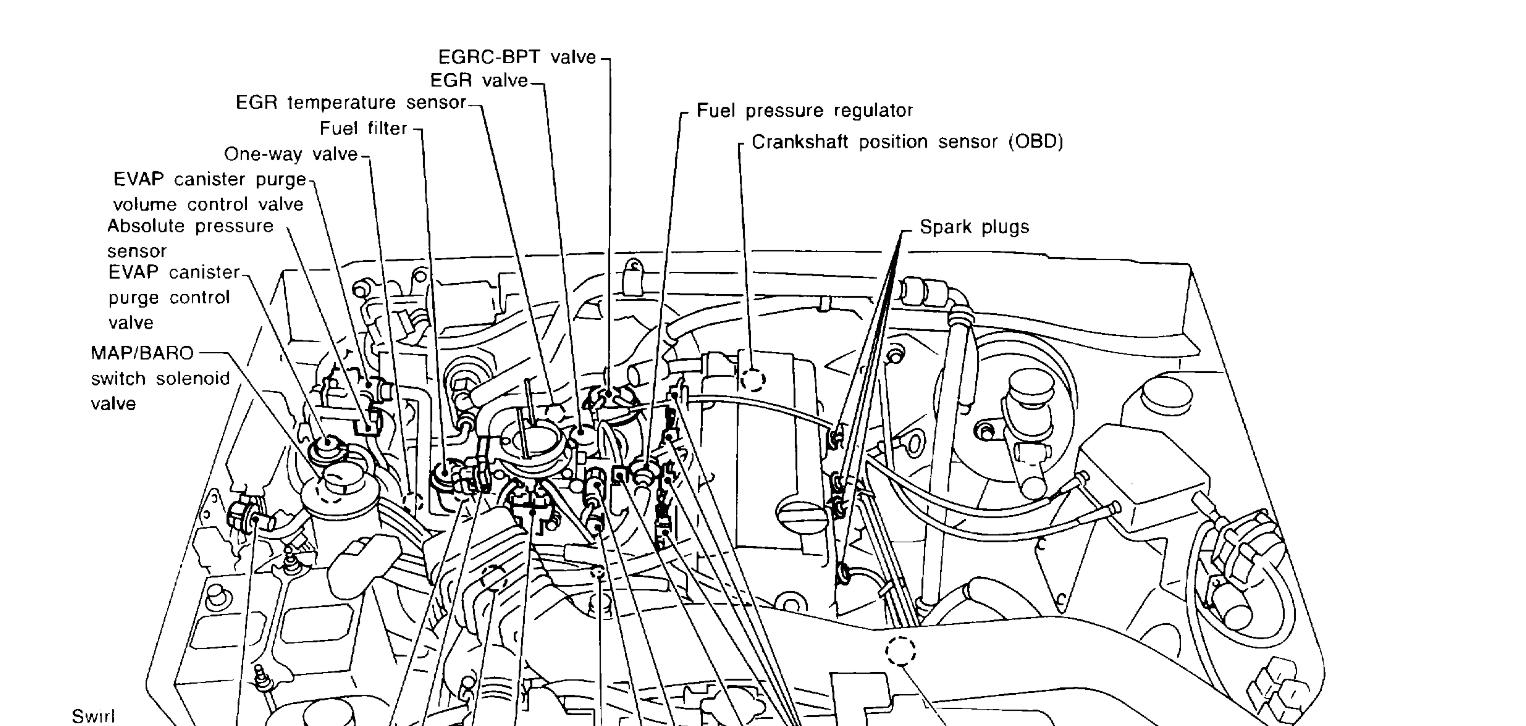 EGRC-BPT valve
EGR valve
EGR temperature sensor
Fuel filter
One-way valve
EVAP canister purge volume control valve
Absolute pressure sensor
EVAP canister purge control valve
MAP/BARO switch solenoid valve
Fuel pressure regulator
Crankshaft position sensor (OBD)
Spark plugs
Swirl