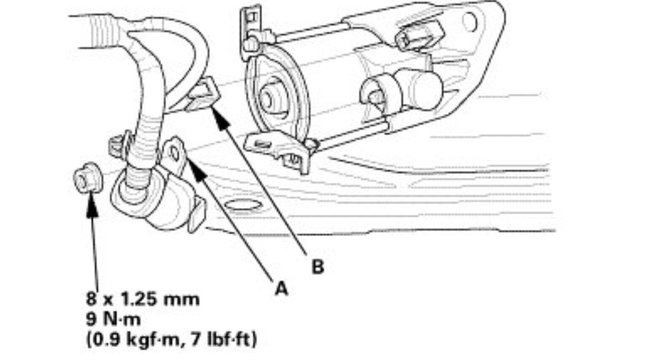 B

A

8 x 1.25 mm
9 N·m
(0.9 kgf·m, 7 lbf·ft)