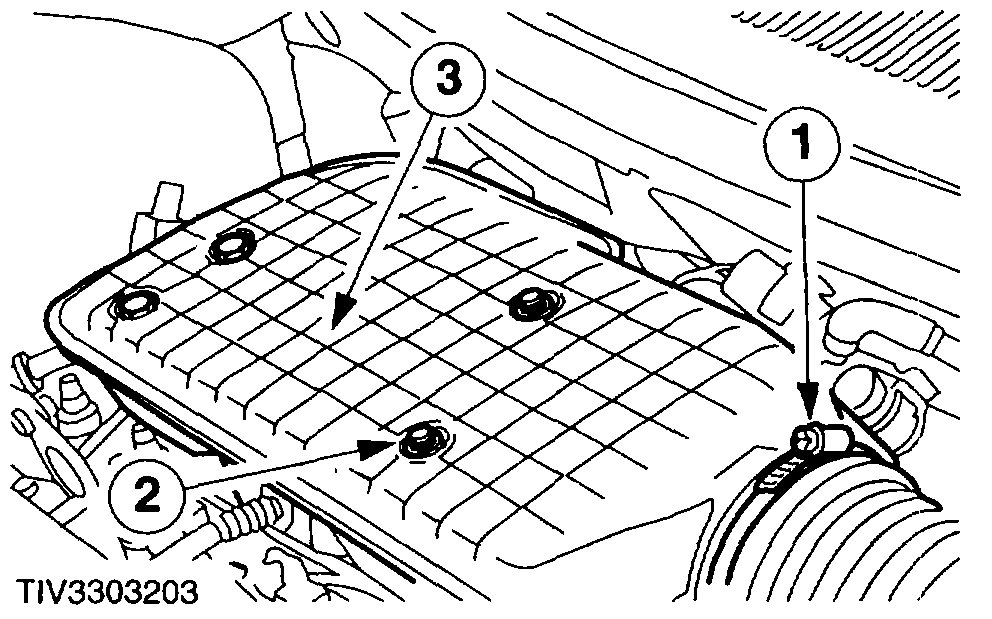 3
1
2
TIV3303203