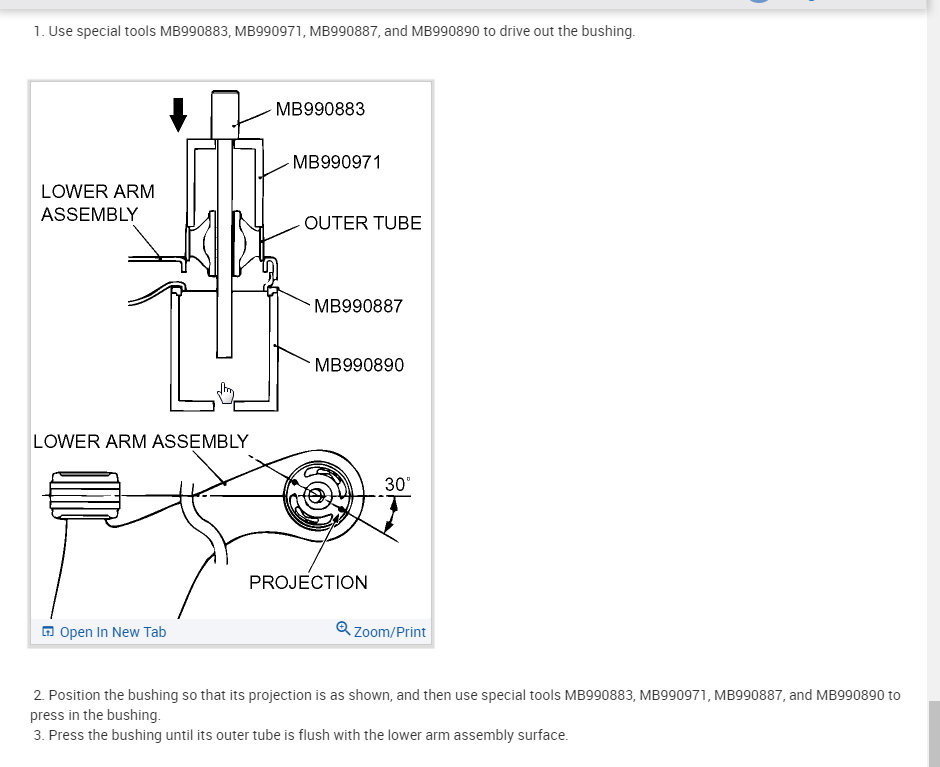 1. Use special tools MB990883, MB990971, MB990887, and MB990890 to drive out the bushing.

MB990883
MB990971
LOWER ARM ASSEMBLY
OUTER TUBE
MB990887
MB990890
LOWER ARM ASSEMBLY
30°
PROJECTION

Open In New Tab
Zoom/Print

2. Position the bushing so that its projection is as shown, and then use special tools MB990883, MB990971, MB990887, and MB990890 to press in the bushing.
3. Press the bushing until its outer tube is flush with the lower arm assembly surface.