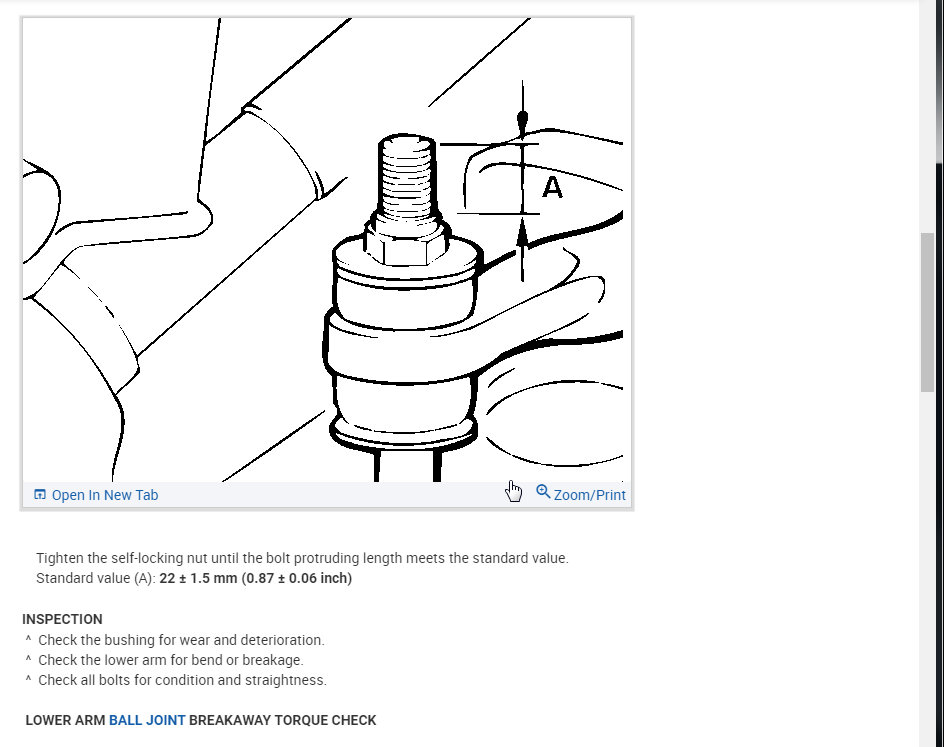 A

Open In New Tab

Zoom/Print

Tighten the self-locking nut until the bolt protruding length meets the standard value.
Standard value (A): 22 ± 1.5 mm (0.87 ± 0.06 inch)

INSPECTION
^ Check the bushing for wear and deterioration.
^ Check the lower arm for bend or breakage.
^ Check all bolts for condition and straightness.

LOWER ARM BALL JOINT BREAKAWAY TORQUE CHECK