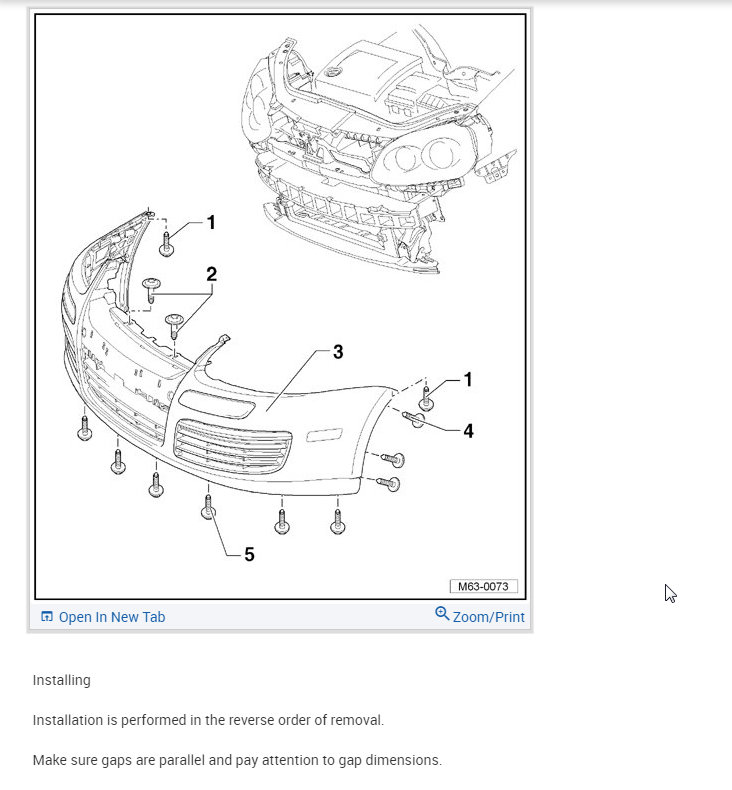 1
2
3
1
4
5
M63-0073

Open In New Tab
Zoom/Print

Installing

Installation is performed in the reverse order of removal.

Make sure gaps are parallel and pay attention to gap dimensions.