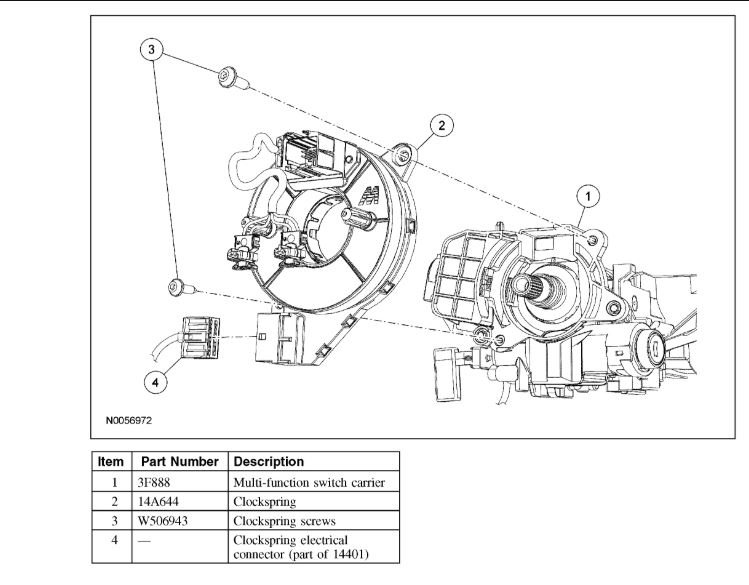 3

2

1

4

N0056972

| Item | Part Number | Description |
|---|---|---|
| 1 | 3F888 | Multi-function switch carrier |
| 2 | 14A644 | Clockspring |
| 3 | W506943 | Clockspring screws |
| 4 | — | Clockspring electrical connector (part of 14401) |