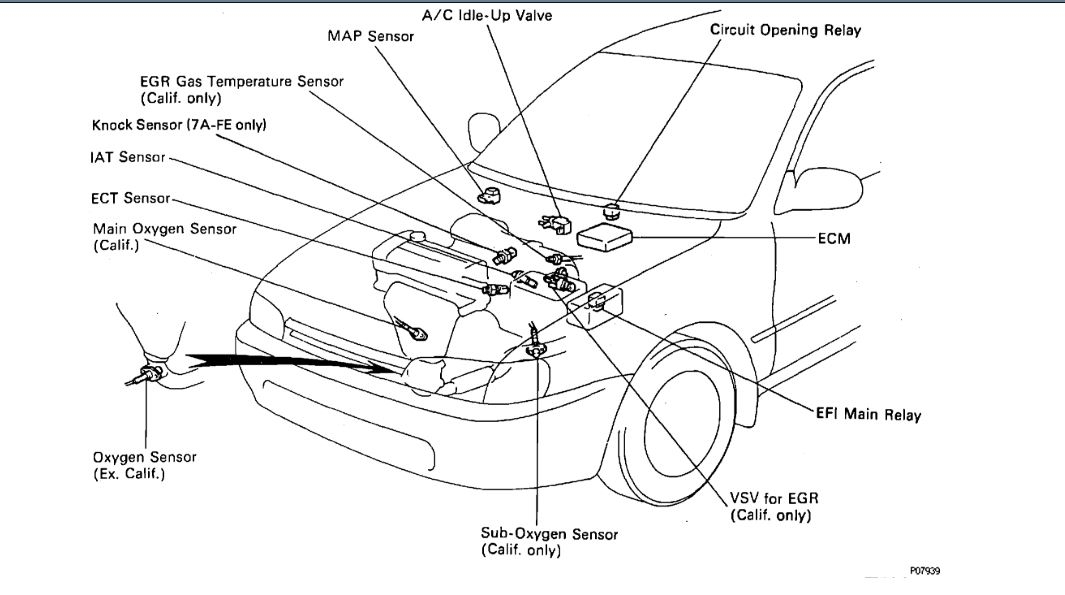 A/C Idle-Up Valve
MAP Sensor
Circuit Opening Relay
EGR Gas Temperature Sensor
(Calif. only)
Knock Sensor (7A-FE only)
IAT Sensor
ECT Sensor
Main Oxygen Sensor
(Calif.)
ECM
EFI Main Relay
Oxygen Sensor
(Ex. Calif.)
VSV for EGR
(Calif. only)
Sub-Oxygen Sensor
(Calif. only)
P07939