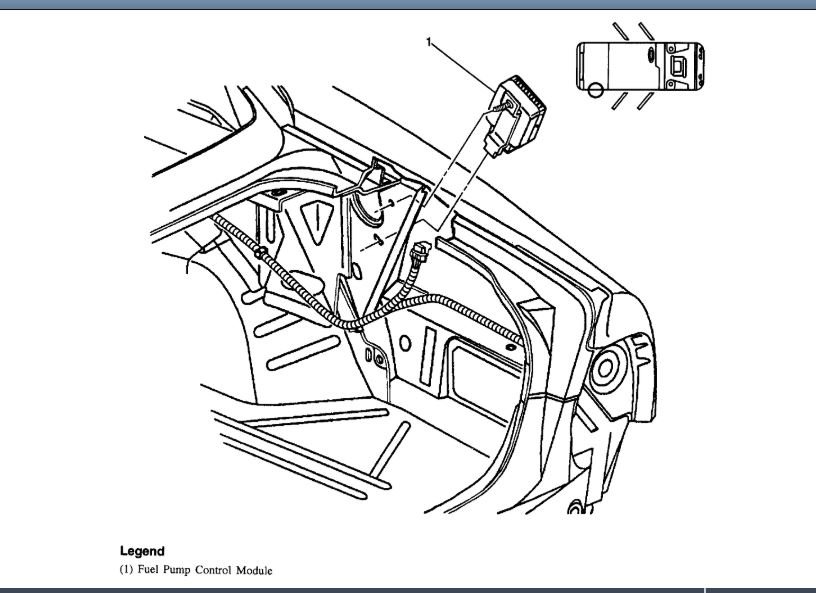 1

Legend
(1) Fuel Pump Control Module