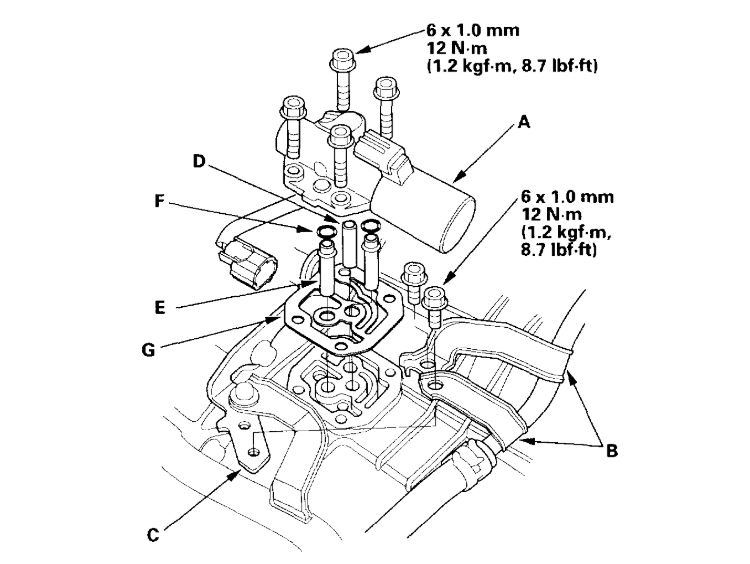 6 x 1.0 mm
12 N·m
(1.2 kgf·m, 8.7 lbf·ft)

A

D

F

6 x 1.0 mm
12 N·m
(1.2 kgf·m,
8.7 lbf·ft)

E

G

B

C