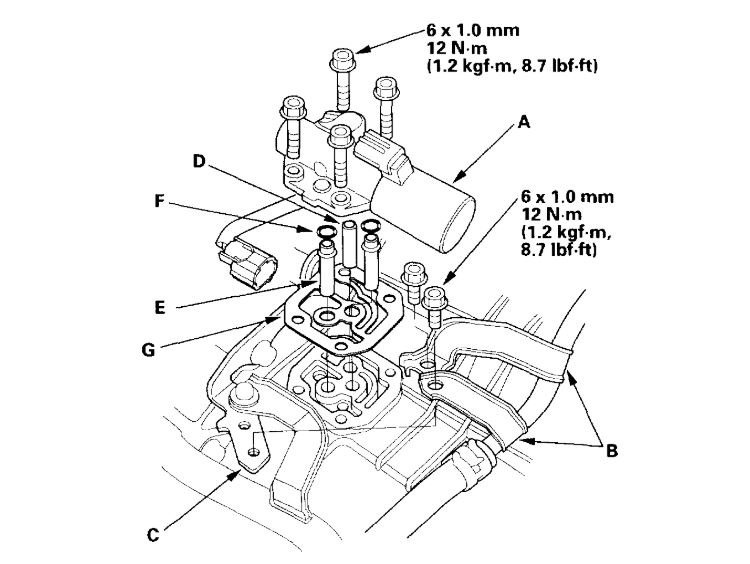 6 x 1.0 mm
12 N·m
(1.2 kgf·m, 8.7 lbf·ft)

A

D

F

6 x 1.0 mm
12 N·m
(1.2 kgf·m,
8.7 lbf·ft)

E

G

B

C