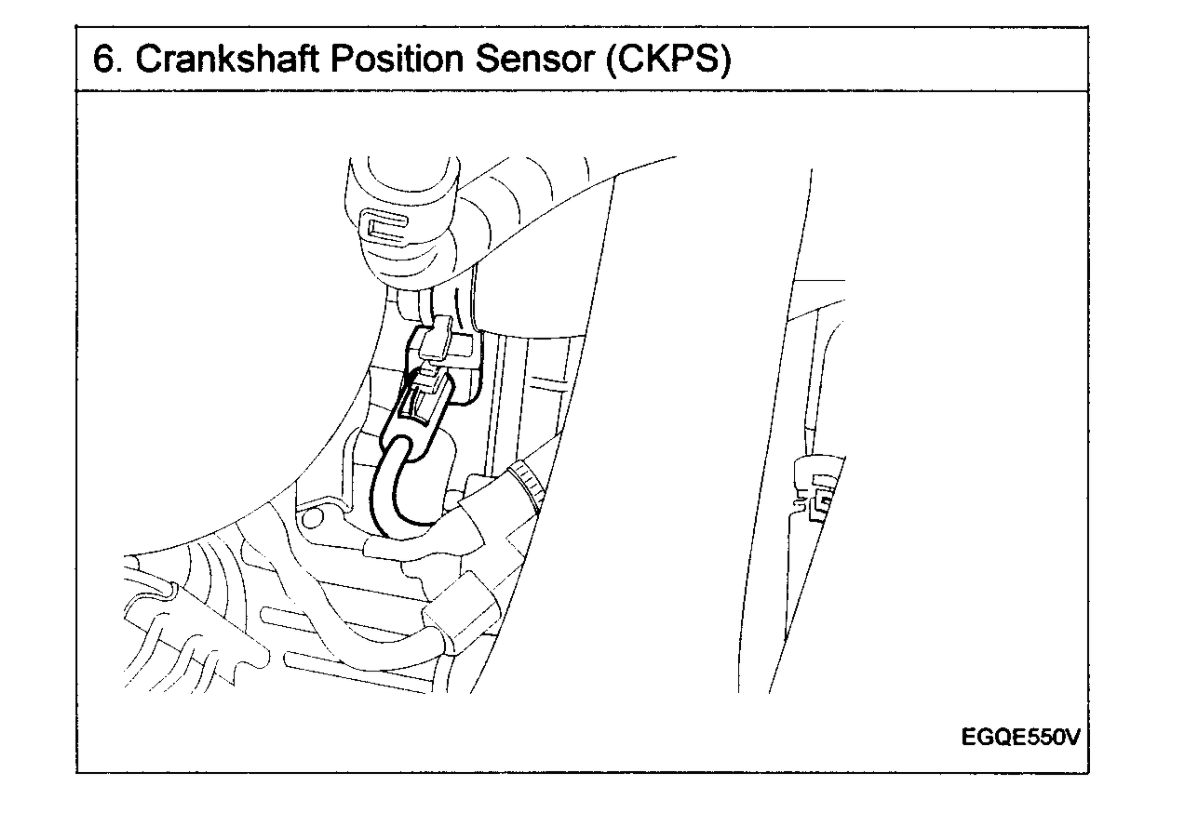 6. Crankshaft Position Sensor (CKPS)

EGQE550V