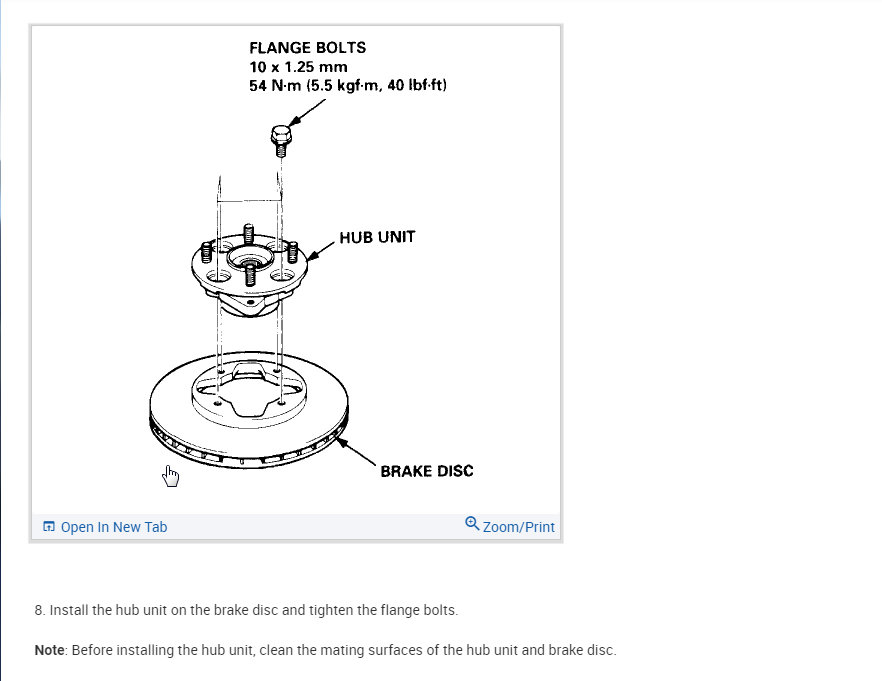 FLANGE BOLTS
10 x 1.25 mm
54 N·m (5.5 kgf·m, 40 lbf·ft)

HUB UNIT

BRAKE DISC

Open In New Tab

Zoom/Print

8. Install the hub unit on the brake disc and tighten the flange bolts.

Note: Before installing the hub unit, clean the mating surfaces of the hub unit and brake disc.