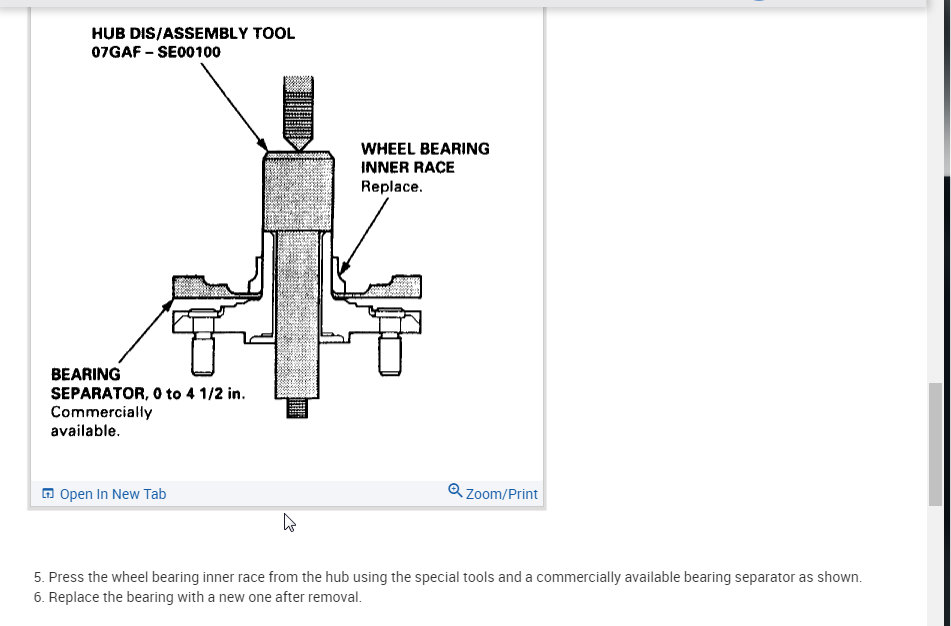 HUB DIS/ASSEMBLY TOOL
07GAF – SE00100

WHEEL BEARING
INNER RACE
Replace.

BEARING
SEPARATOR, 0 to 4 1/2 in.
Commercially
available.

Open In New Tab

Zoom/Print

5. Press the wheel bearing inner race from the hub using the special tools and a commercially available bearing separator as shown.
6. Replace the bearing with a new one after removal.