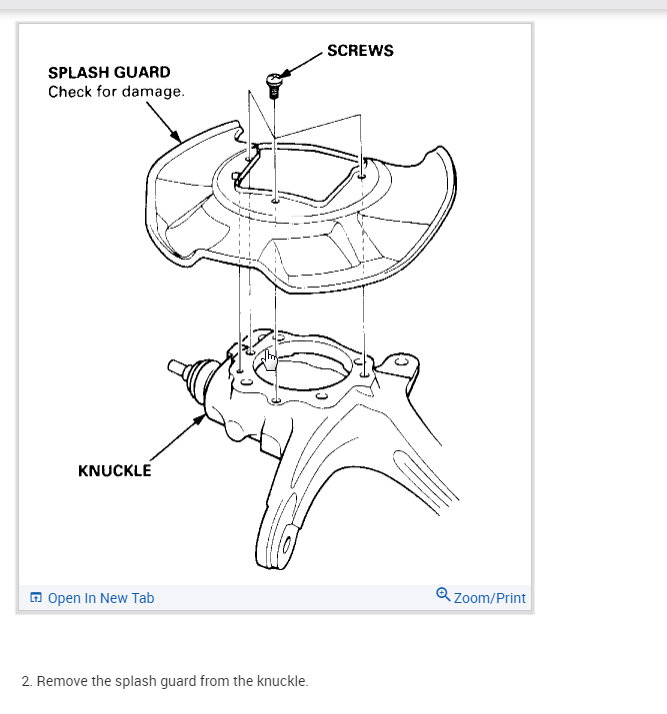 SPLASH GUARD
Check for damage.

SCREWS

KNUCKLE

Open In New Tab

Zoom/Print

2. Remove the splash guard from the knuckle.