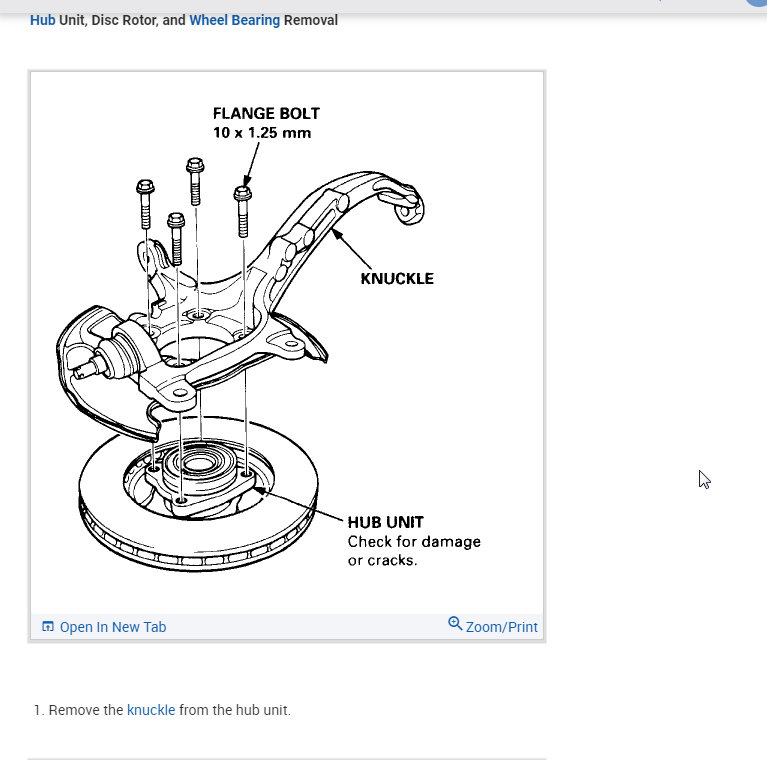 Hub Unit, Disc Rotor, and Wheel Bearing Removal

FLANGE BOLT
10 x 1.25 mm

KNUCKLE

HUB UNIT
Check for damage or cracks.

Open In New Tab

Zoom/Print

1. Remove the knuckle from the hub unit.