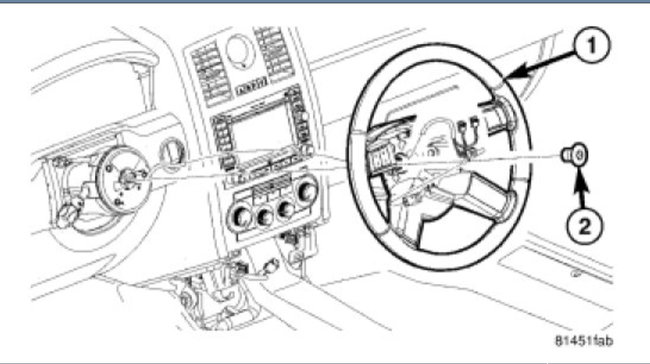 1
2
81451fab