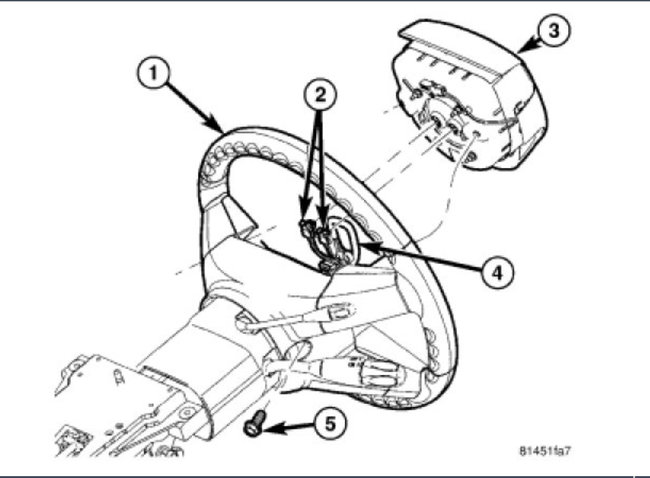 1
2
3
4
5
81451fa7